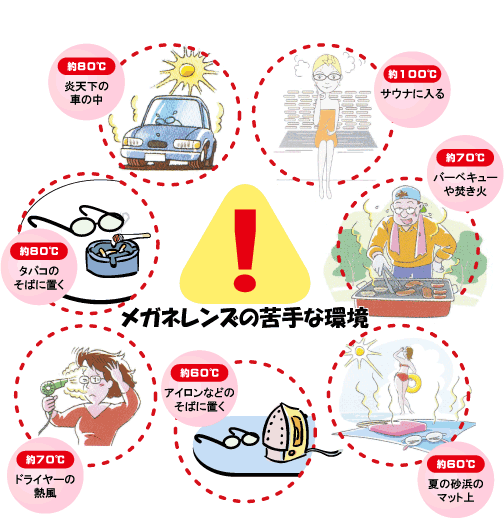 約80℃
炎天下の車の中

約100℃
サウナに入る

約70℃
バーベキューや焚き火

約80℃
タバコのそばに置く

メガネレンズの苦手な環境

約60℃
アイロンなどのそばに置く

約70℃
ドライヤーの熱風

約60℃
夏の砂浜のマット上